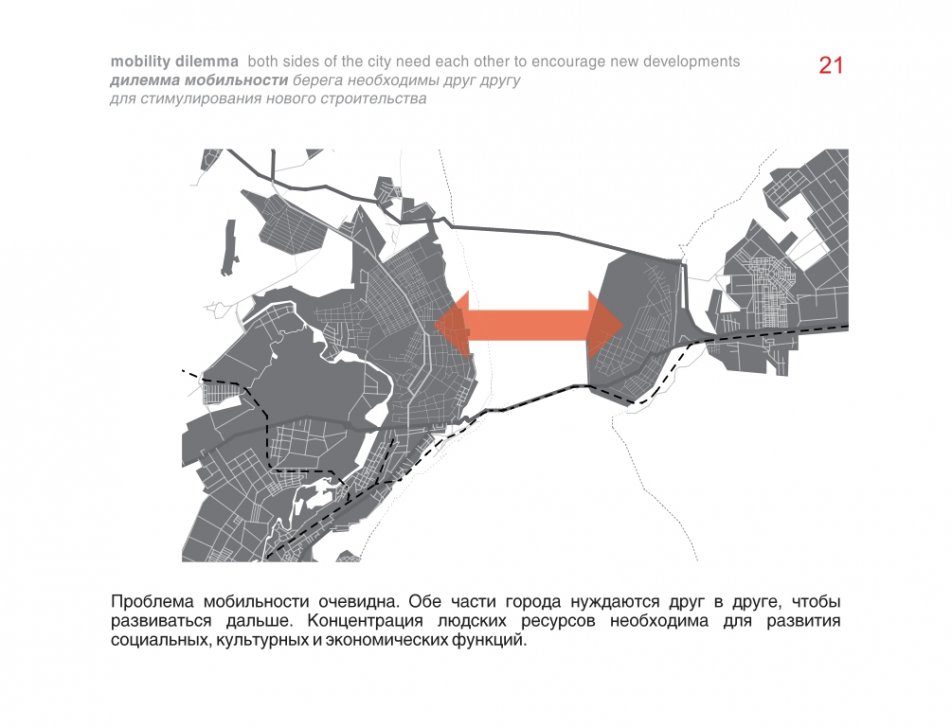 mobility dilemma both sides of the city need each other to encourage new developments
дилемма мобильности берега необходимы друг другу для стимулирования нового строительства

21

Проблема мобильности очевидна. Обе части города нуждаются друг в друге, чтобы развиваться дальше. Концентрация людских ресурсов необходима для развития социальных, культурных и экономических функций.